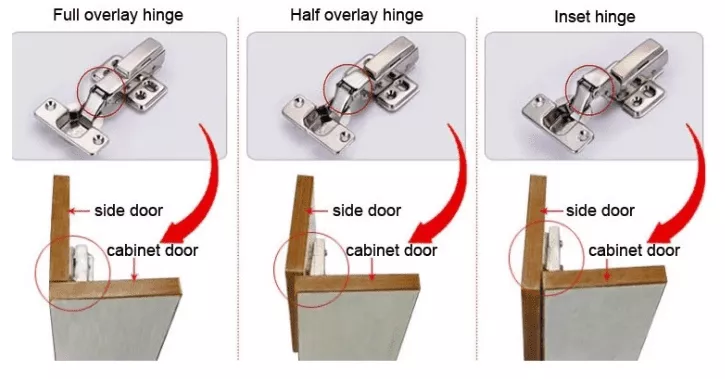 Full overlay hinge

side door
cabinet door

Half overlay hinge

side door
cabinet door

Inset hinge

side door
cabinet door